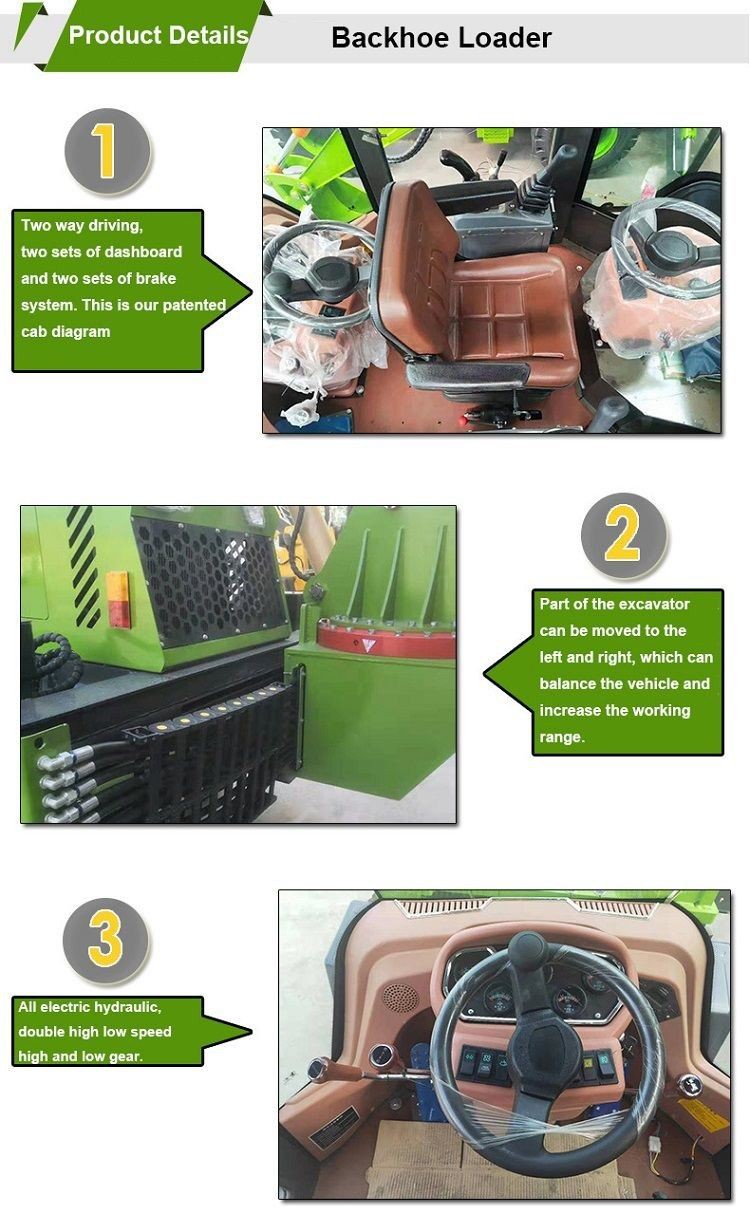 Product Details

Backhoe Loader

1

Two way driving, two sets of dashboard and two sets of brake system. This is our patented cab diagram

2

Part of the excavator can be moved to the left and right, which can balance the vehicle and increase the working range.

3

All electric hydraulic, double high low speed high and low gear.